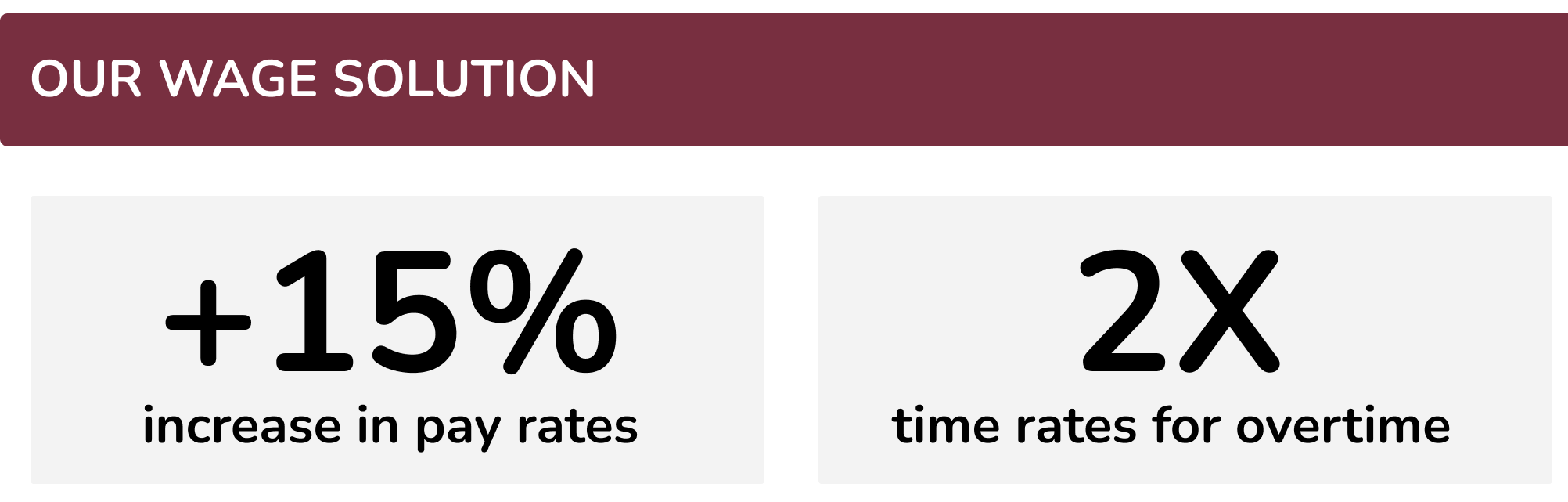 OUR WAGE SOLUTION

+15%
increase in pay rates

2X
time rates for overtime